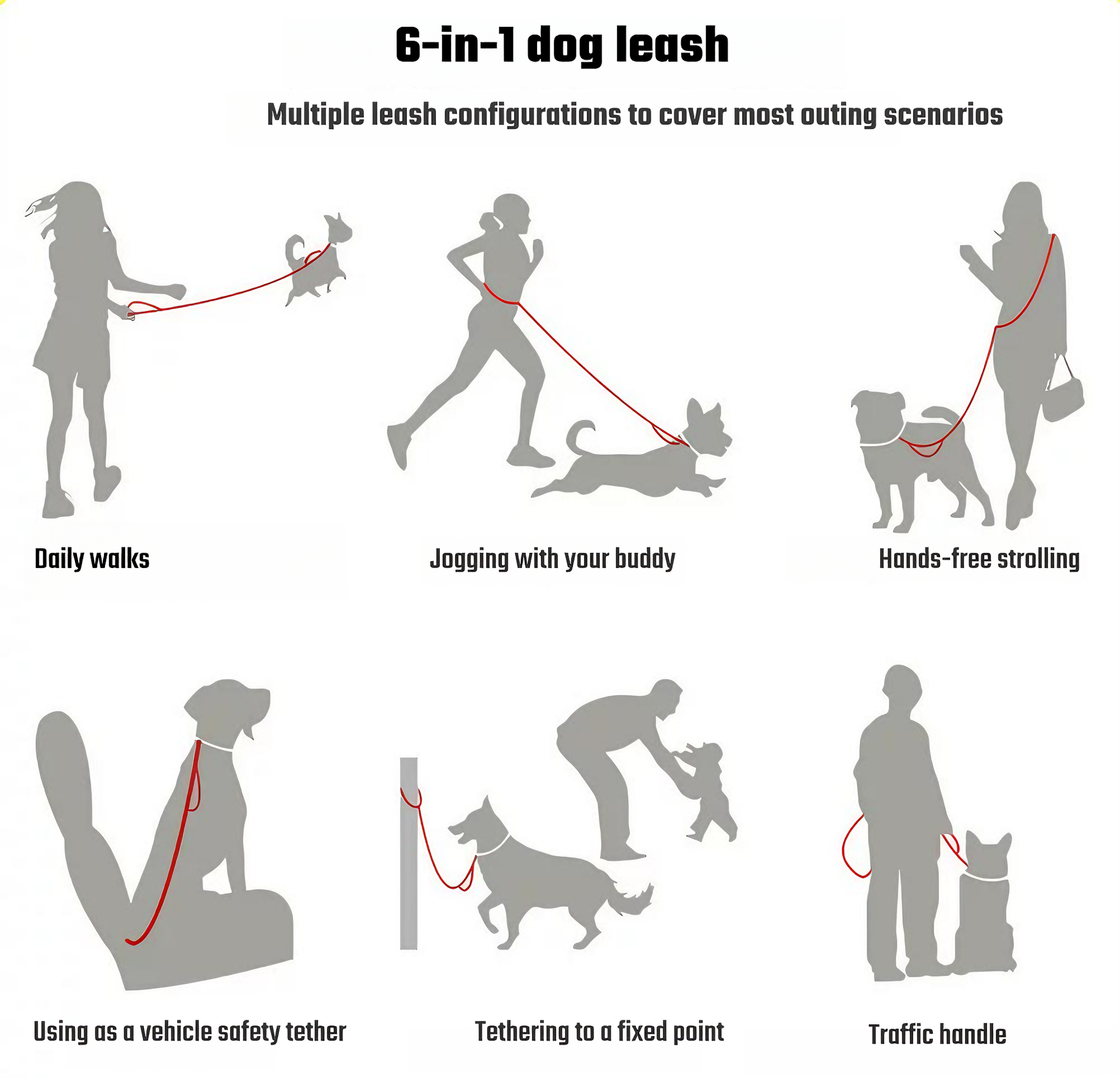 6-in-1 dog leash

Multiple leash configurations to cover most outing scenarios

Daily walks

Jogging with your buddy

Hands-free strolling

Using as a vehicle safety tether

Tethering to a fixed point

Traffic handle