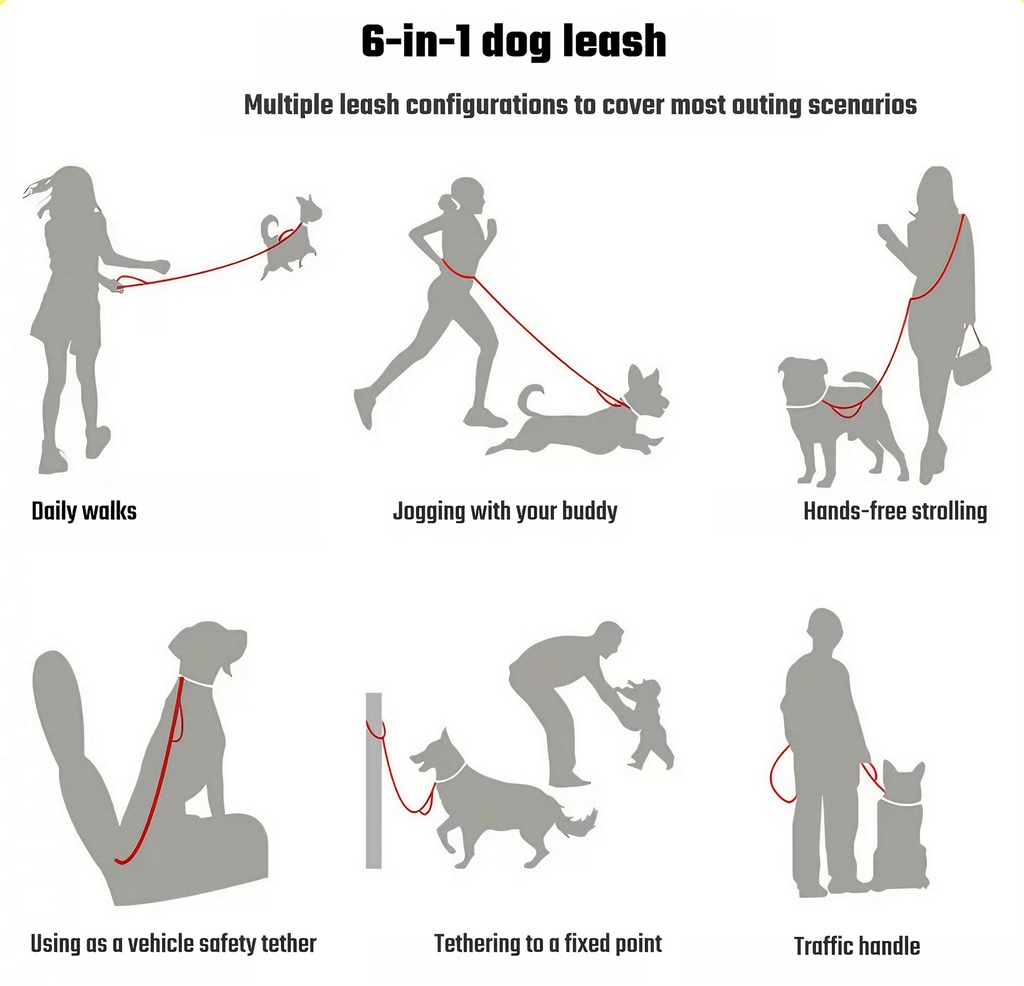 6-in-1 dog leash

Multiple leash configurations to cover most outing scenarios

Daily walks

Jogging with your buddy

Hands-free strolling

Using as a vehicle safety tether

Tethering to a fixed point

Traffic handle